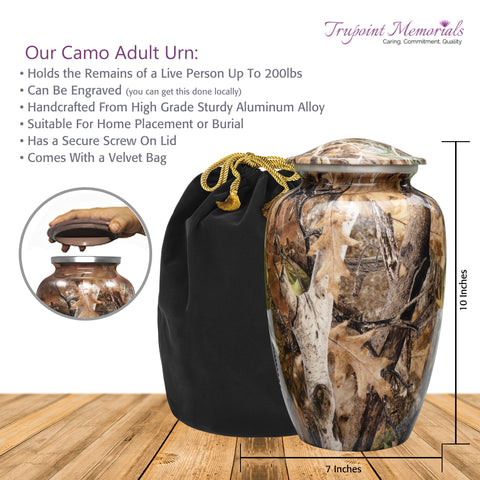 Trupoint Memorials
Caring. Commitment. Quality

Our Camo Adult Urn:
• Holds the Remains of a Live Person Up To 200lbs
• Can Be Engraved (you can get this done locally)
• Handcrafted From High Grade Sturdy Aluminum Alloy
• Suitable For Home Placement or Burial
• Has a Secure Screw On Lid
• Comes With a Velvet Bag

10 Inches

7 Inches